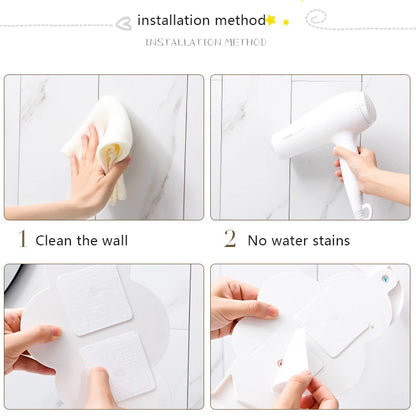 installation method

INSTALLATION METHOD

1 Clean the wall

2 No water stains