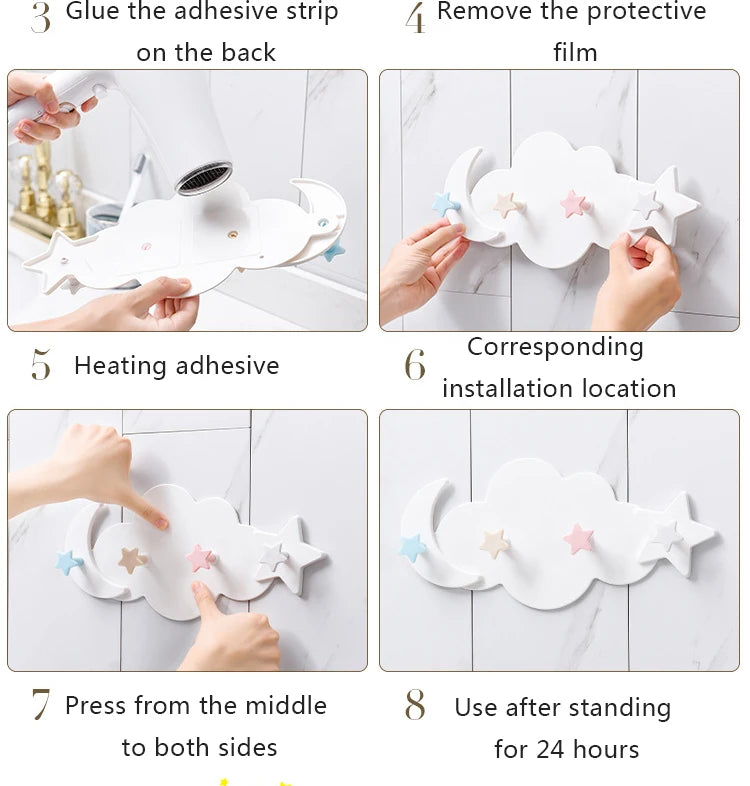 3 Glue the adhesive strip on the back

4 Remove the protective film

5 Heating adhesive

6 Corresponding installation location

7 Press from the middle to both sides

8 Use after standing for 24 hours